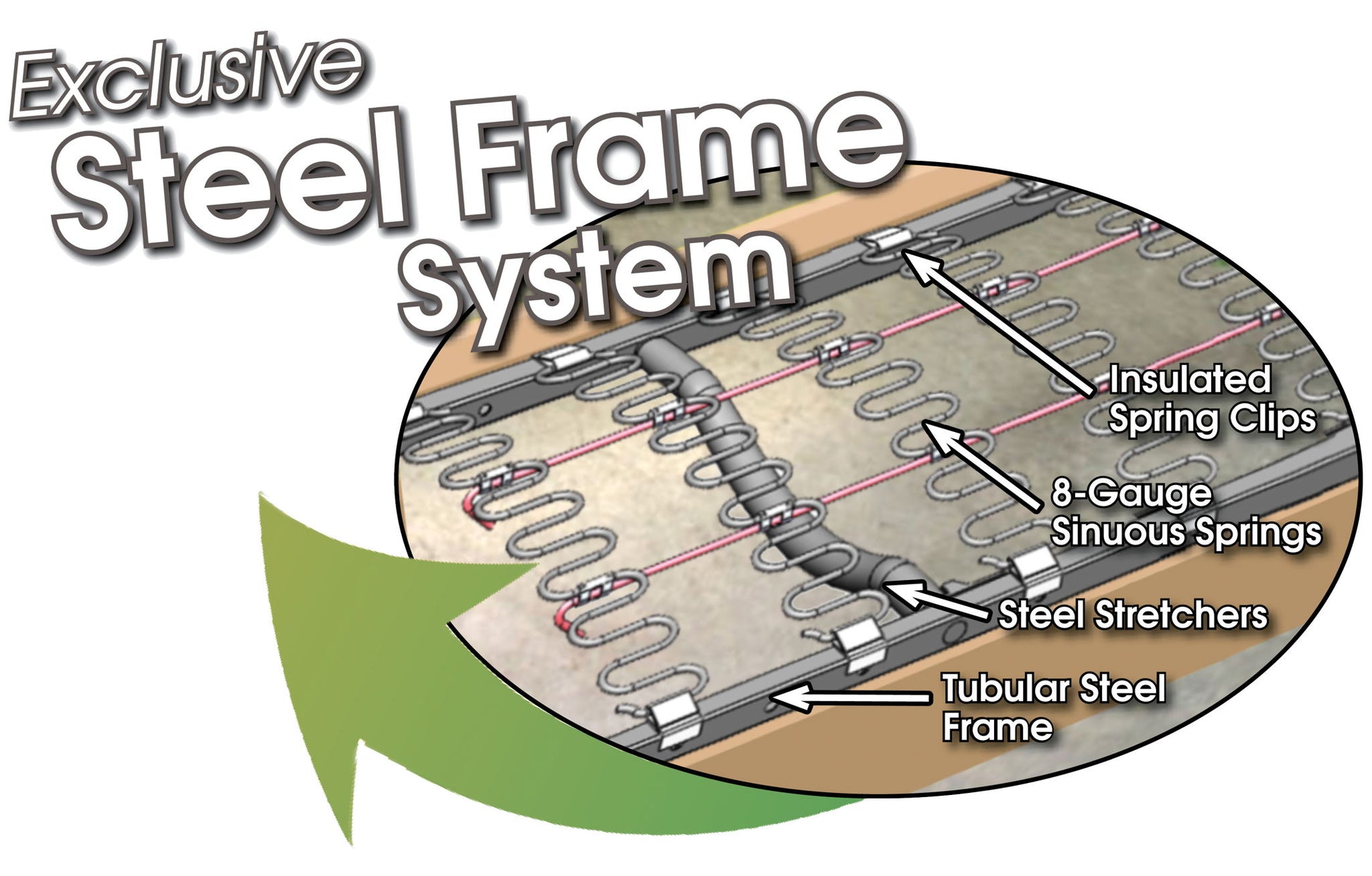 Exclusive
Steel Frame
System

Insulated
Spring Clips

8-Gauge
Sinuous Springs

Steel Stretchers

Tubular Steel
Frame