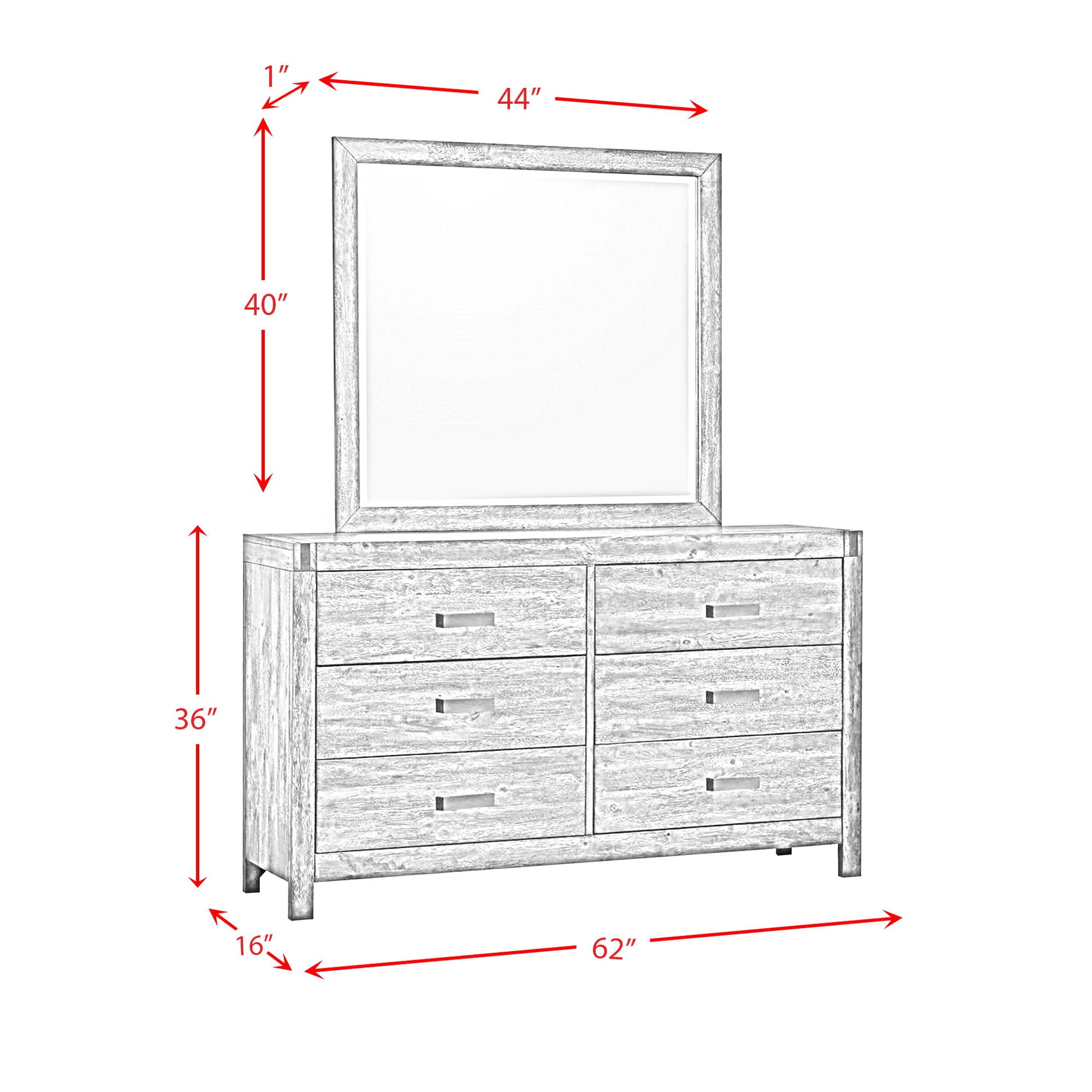 1″

44″

40″

36″

16″

62″