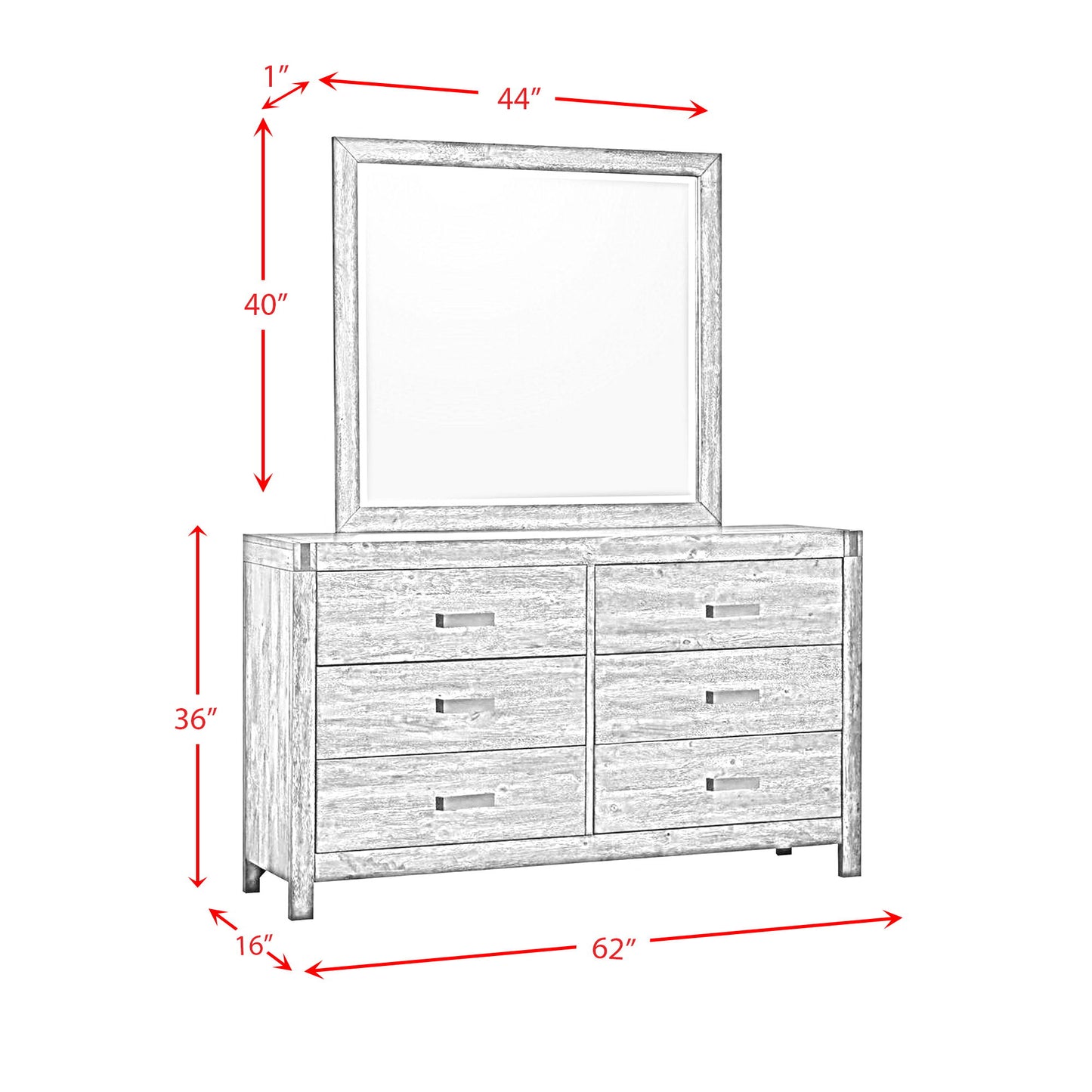 1″
44″
40″
36″
16″
62″